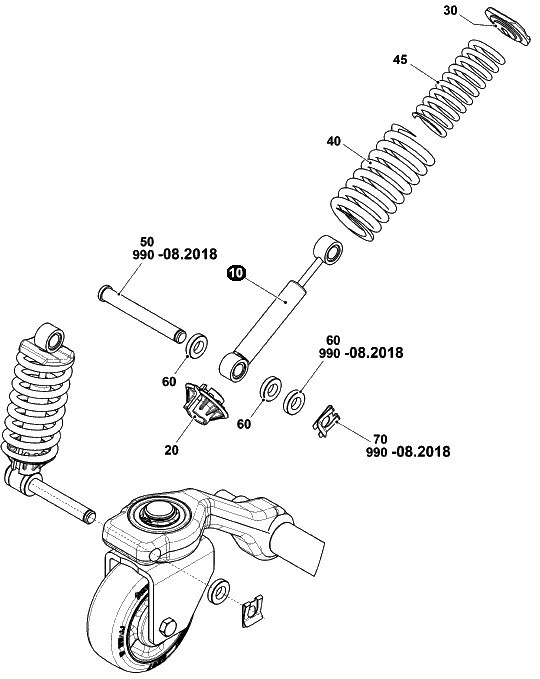 30

45

40

50
990 -08.2018

10

60
990 -08.2018

60

60

20

70
990 -08.2018