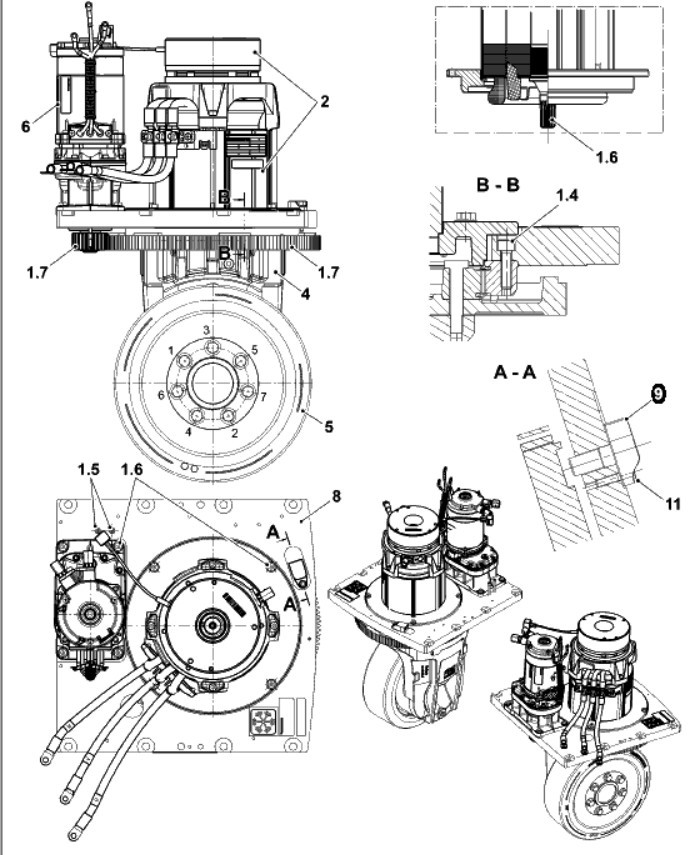 6
2
B
B
1.7
1.7
4
3
1
5
6
7
4
2
5
1.6
B - B
1.4
A - A
9
11
1.5
1.6
8
A
A