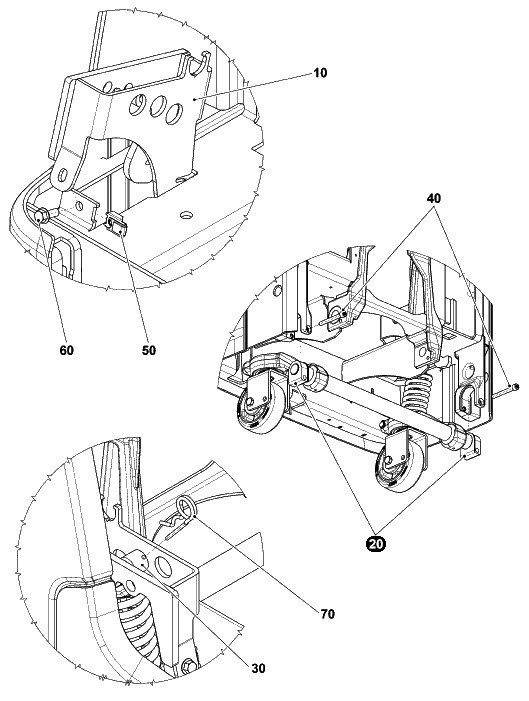 10

40

60

50

20

70

30