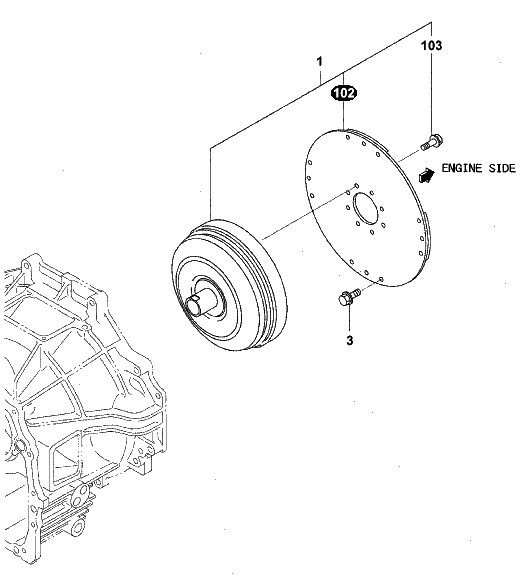 103

1

102

ENGINE SIDE

3