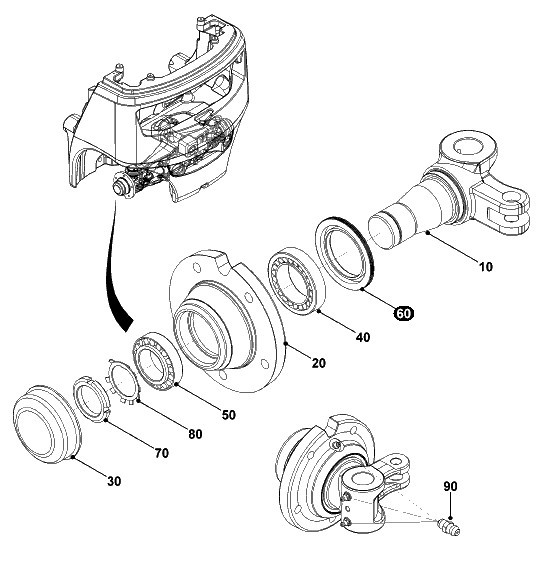 10

60

40

20

50

80

70

30

90