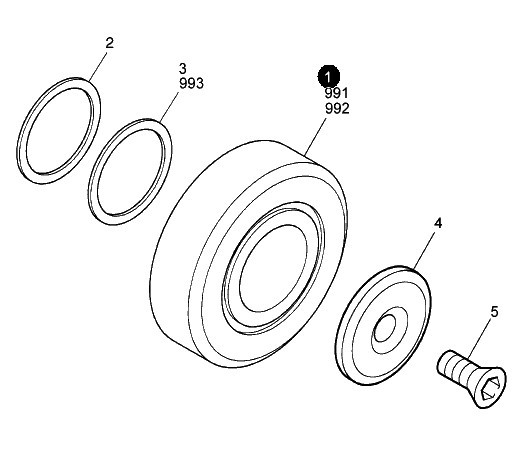 2

3
993

1
991
992

4

5