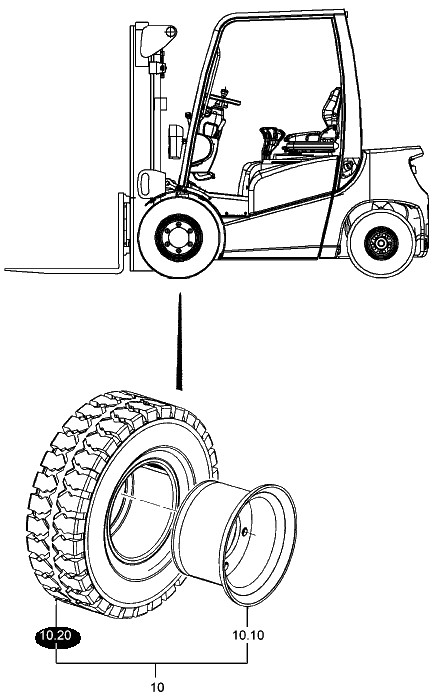 10.20
10.10
10