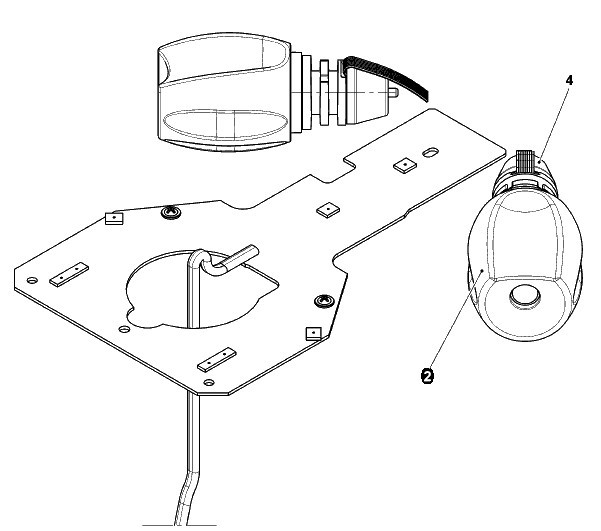 4

2