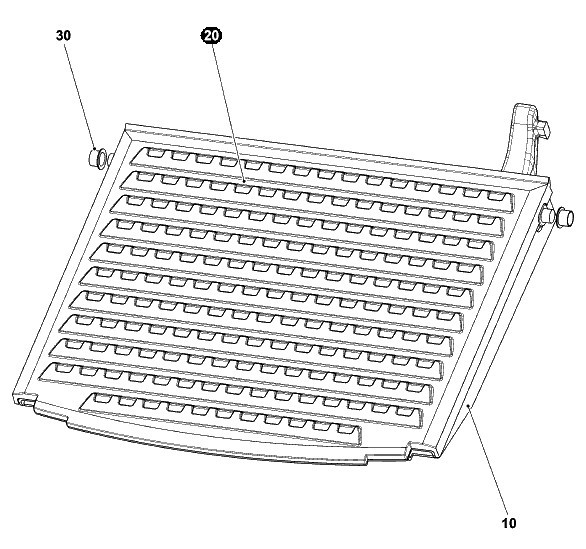 30
20
10