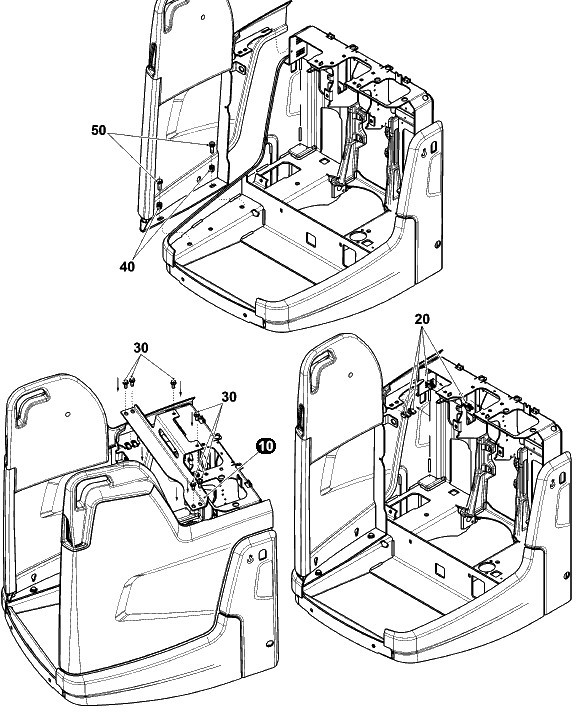 50
40
30
30
10
20