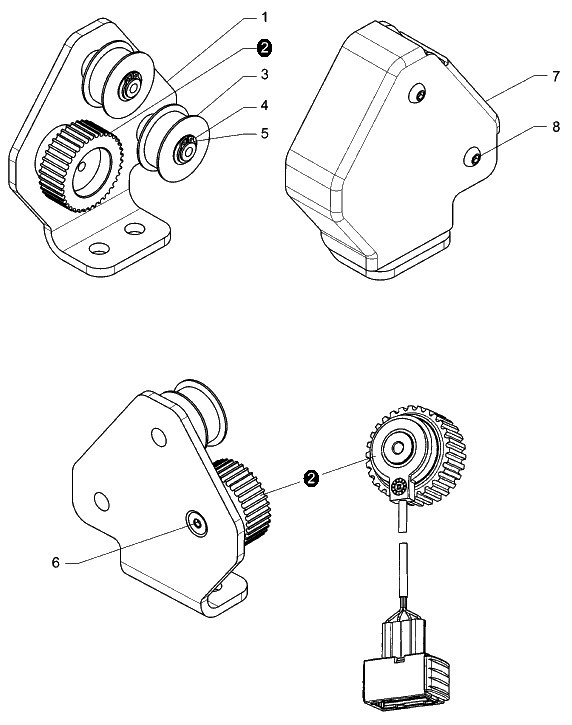 1
2
3
4
5
7
8
2
6