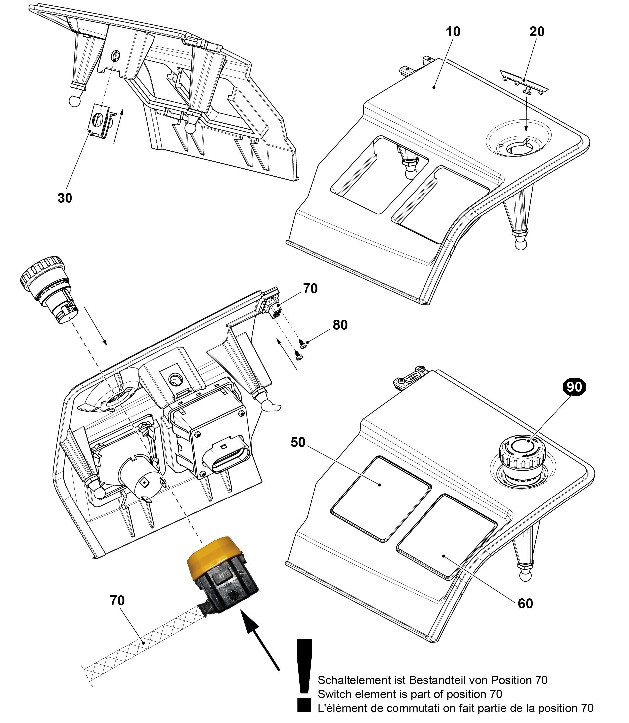 10
20
30
70
80
90
50
60
70

Schaltelement ist Bestandteil von Position 70
Switch element is part of position 70
L'élément de commutati on fait partie de la position 70