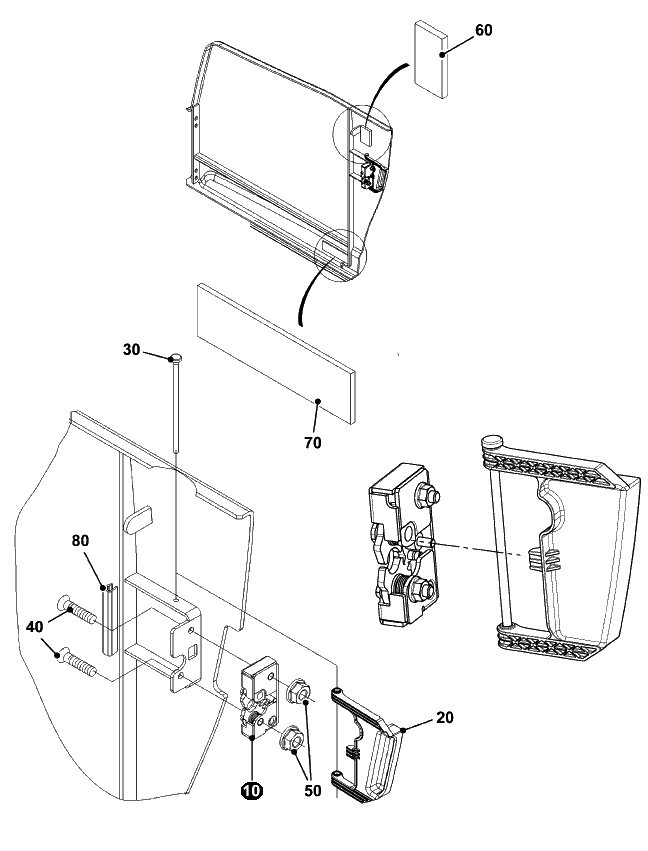 60

30

70

80

40

20

10

50