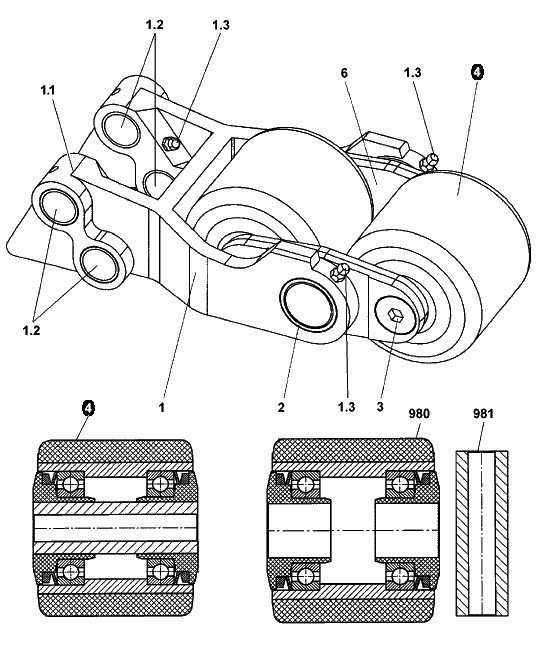 1.2
1.3
1.1
6
1.3
4
1.2
1
2
1.3
3
4
980
981