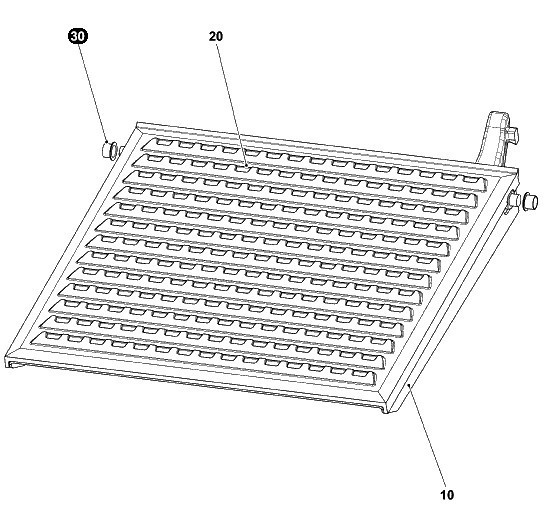 30
20
10