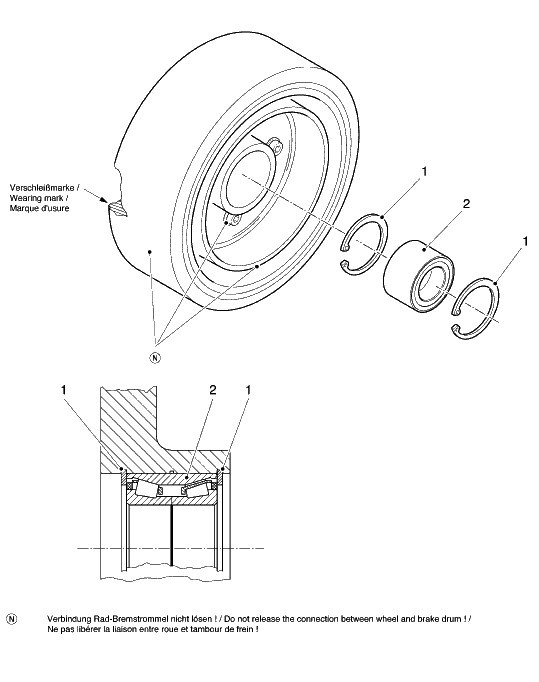 Verschleißmarke /
Wearing mark /
Marque d'usure

1

2

1

N

1

2

1

N Verbindung Rad-Bremstrommel nicht lösen ! / Do not release the connection between wheel and brake drum ! /
Ne pas libérer la liaison entre roue et tambour de frein !