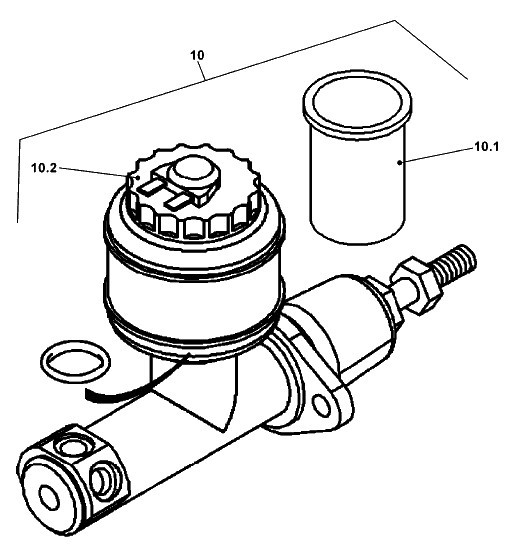 10
10.2
10.1