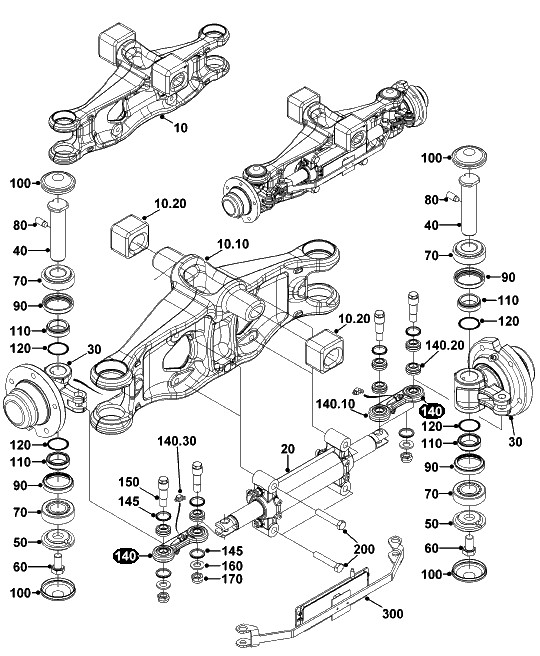 10
100
80
40
70
90
110
120
30
10.20
10.10
10.20
100
80
40
70
90
110
120
140.20
140.10
140
120
110
90
70
50
60
100
30
120
110
90
70
50
60
100
140.30
150
145
140
145
160
170
20
200
300