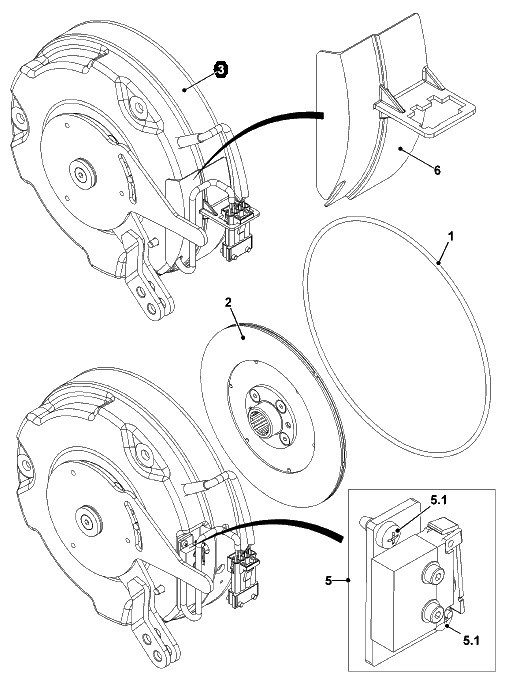 3
6
1
2
5.1
5
5.1