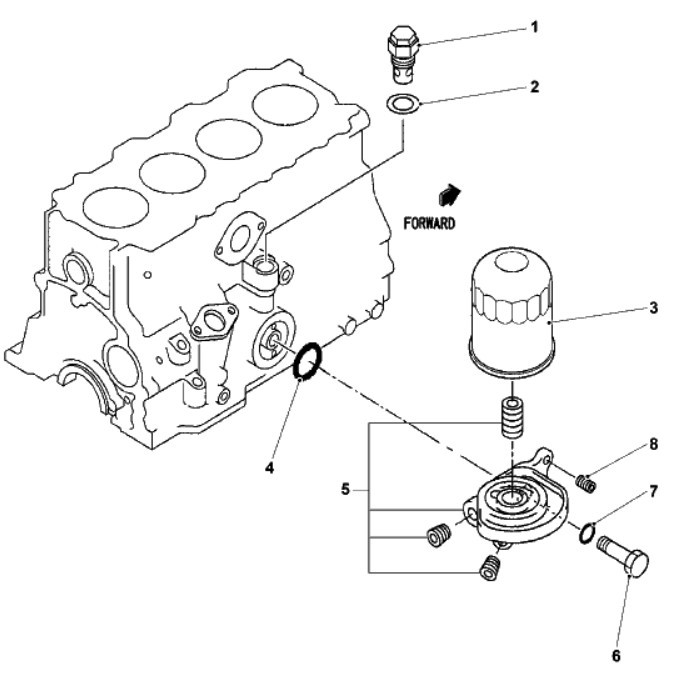 1
2
FORWARD
3
4
5
8
7
6