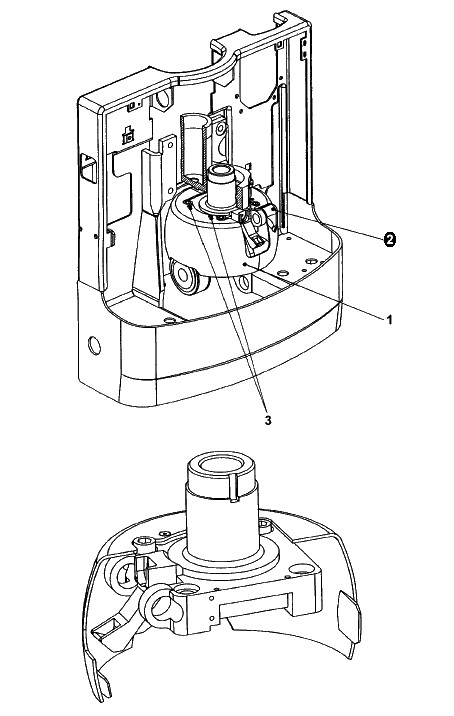 2
1
3