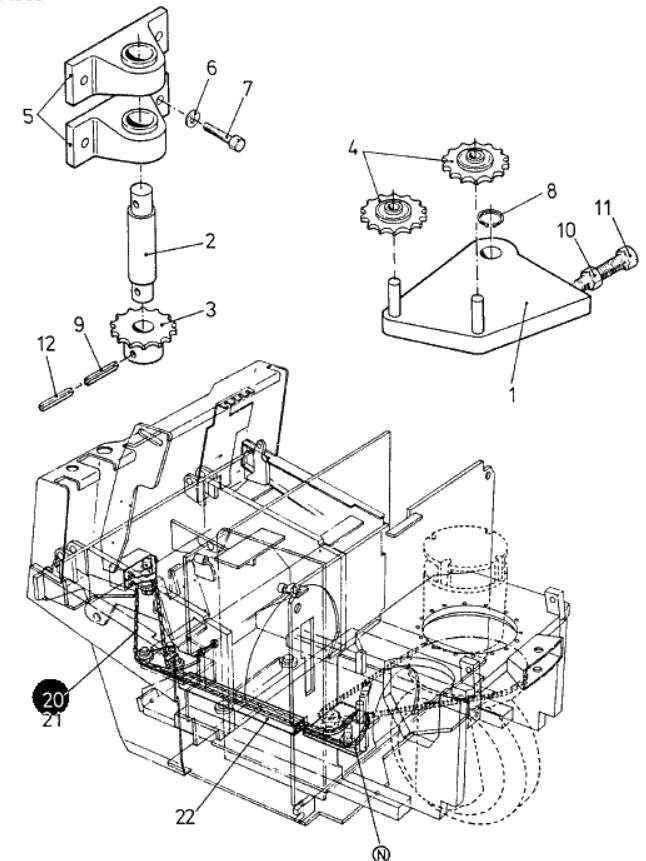 5
6
7
4
8
11
10
2
3
12
9
1
20
21
22
Ⓝ