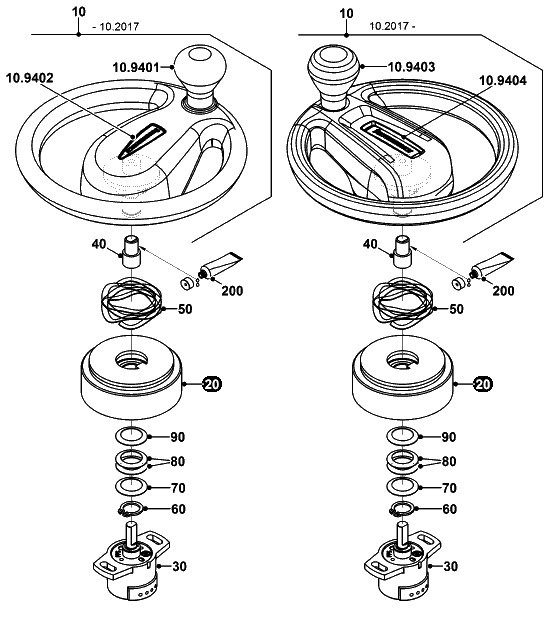 10
- 10.2017
10.9401
10.9402
40
200
50
20
90
80
70
60
30

10
10.2017 -
10.9403
10.9404
40
200
50
20
90
80
70
60
30