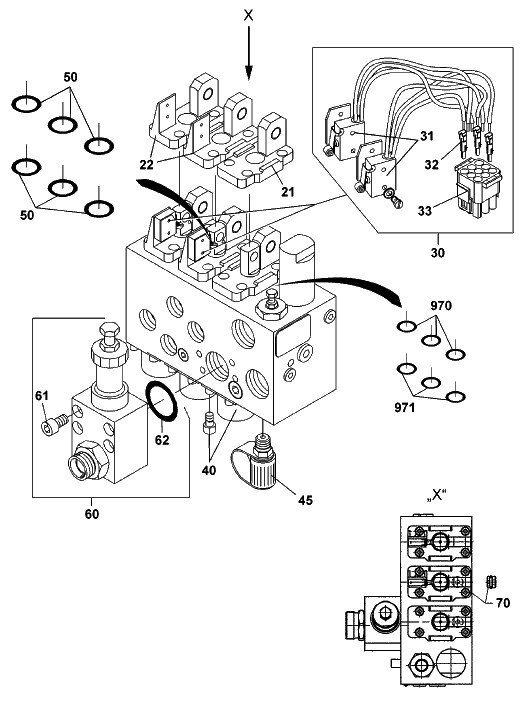 X

50

50

22

21

31

32

33

30

970

971

61

62

40

45

60

„X“

70