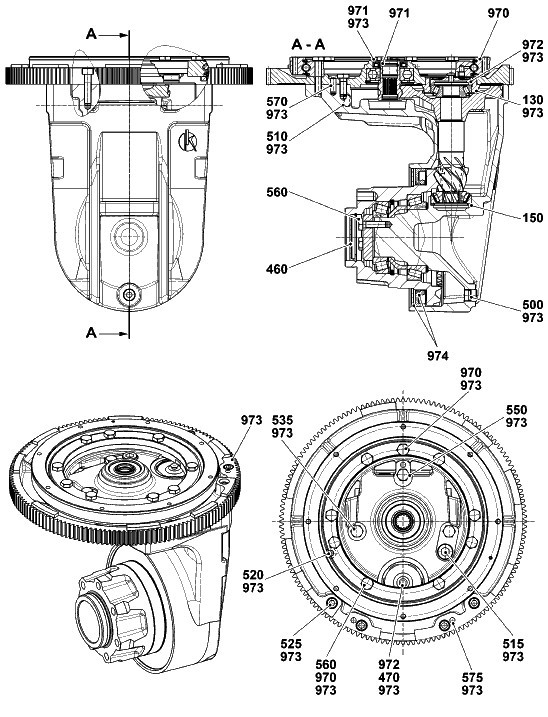 A

A

A - A

971
973

971

970

972
973

570
973

130
973

510
973

560

150

460

500
973

974

973

535
973

970
973

550
973

520
973

525
973

560
970
973

972
470
973

575
973

515
973