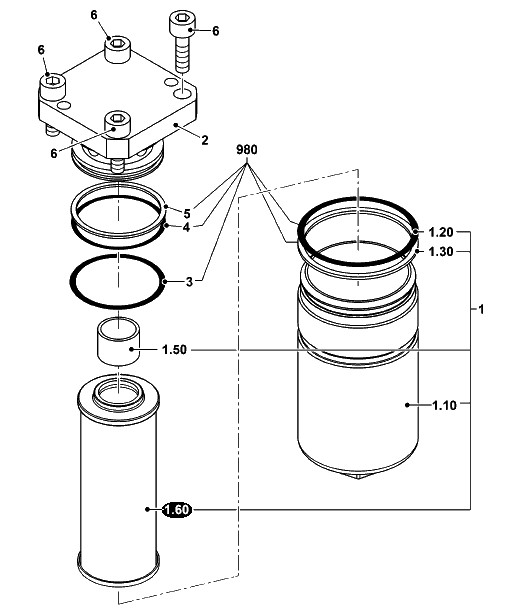 6
6
6
6
2
980
5
4
3
1.20
1.30
1
1.50
1.10
1.60