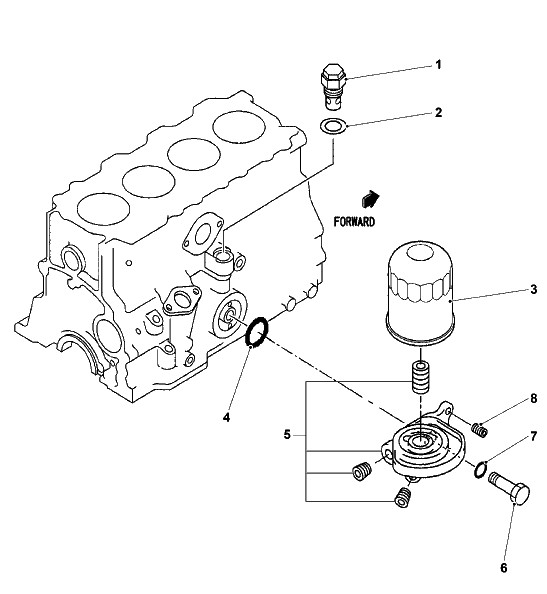 1
2
FORWARD
3
4
5
8
7
6