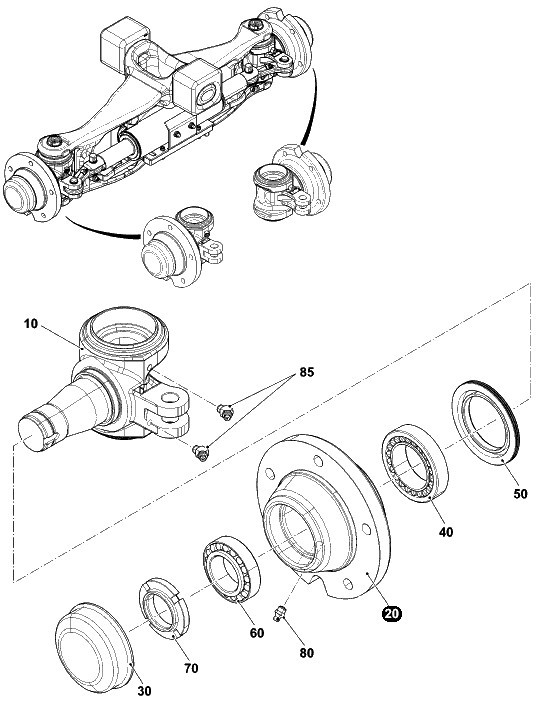 10

85

50

40

20

60

80

70

30