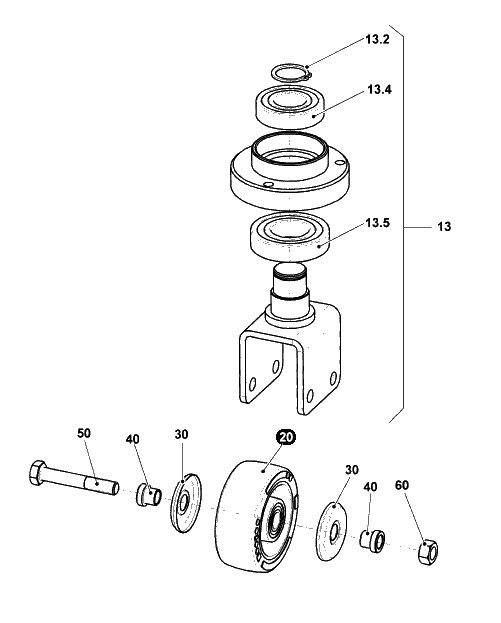 13.2
13.4
13.5
13
50
40
30
20
30
40
60