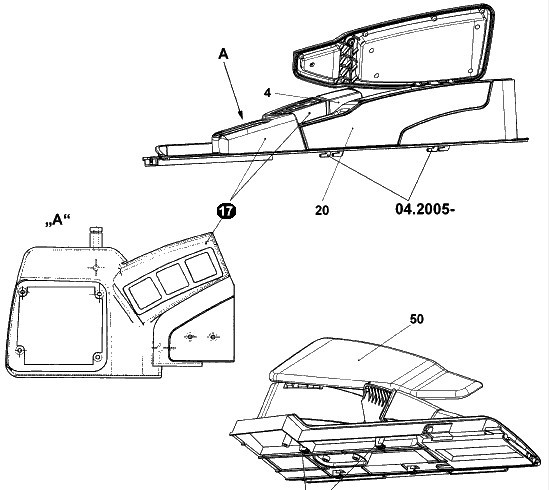 A
4
17
20
04.2005-
„A“
50