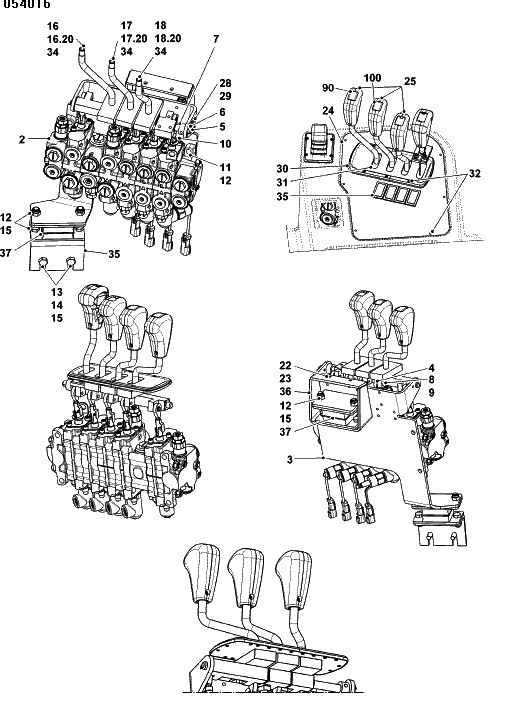 054016

16
16.20
34

17
17.20
34

18
18.20
34

7

28
29
6
5
10
11
12

2

12
15
37
35

13
14
15

90
100
25
24
30
31
35
32

22
23
36
12
15
37
4
8
9
3