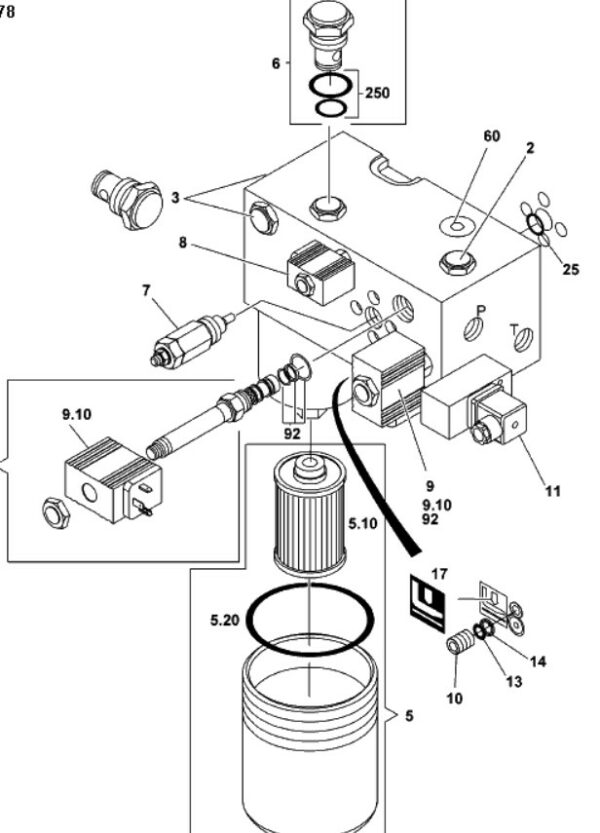 78

6
250
60
2
3
25
8
7
P
T
9.10
92
9
9.10
92
11
5.10
17
5.20
14
13
10
5