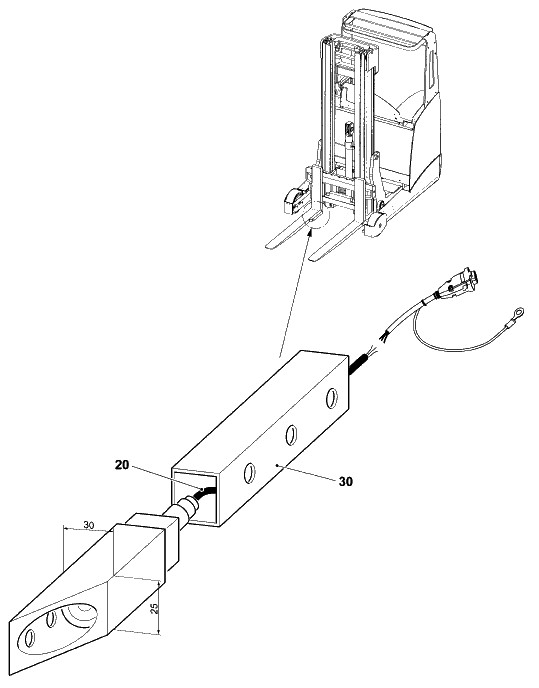 20
30
30
25