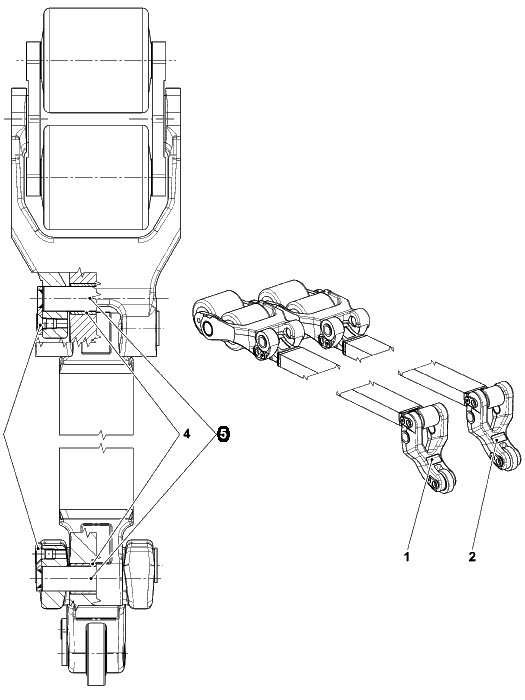 4
5
1
2