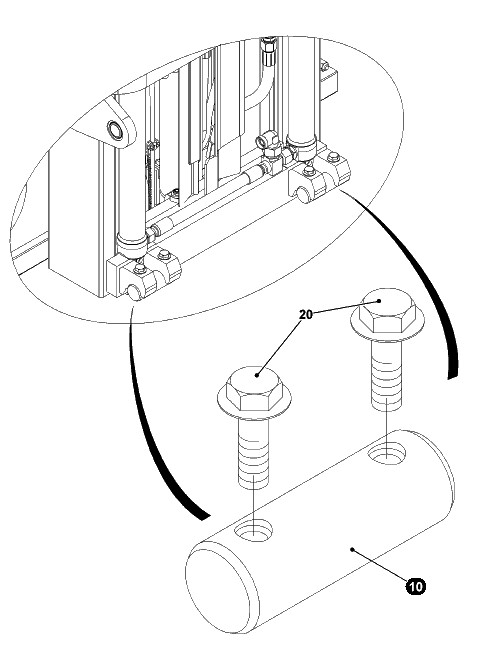 20

10