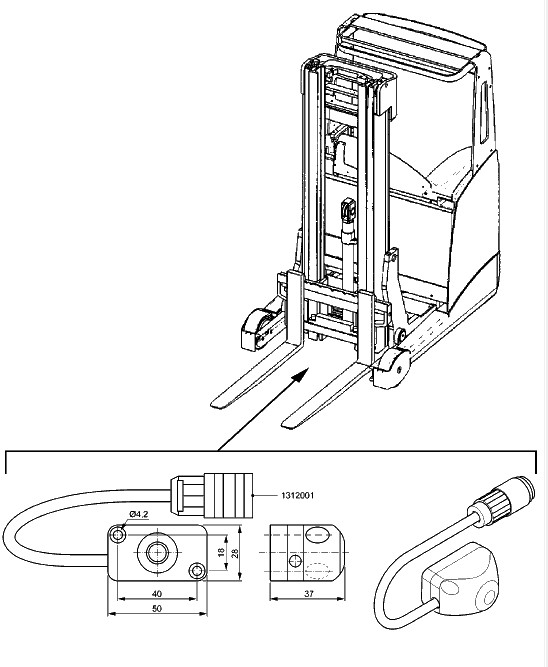 1312001

Ø4.2

18

28

40

50

37