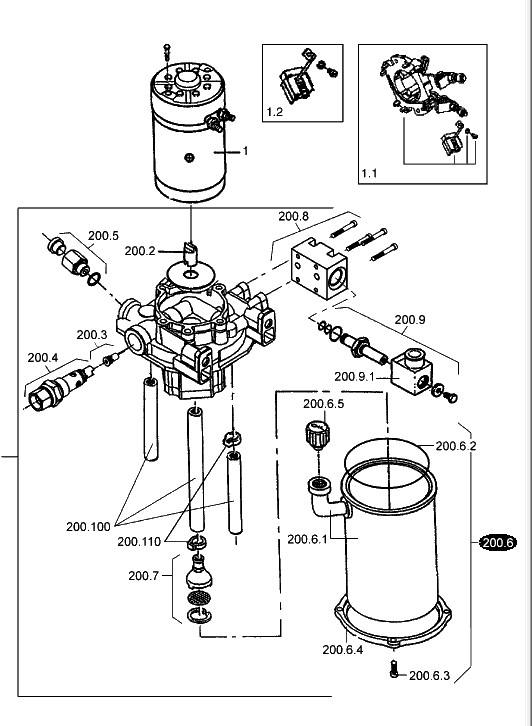 1.2

1.1

1

200.8

200.5

200.2

200.9

200.3

200.4

200.9.1

200.6.5

200.6.2

200.100

200.110

200.6.1

200.6

200.7

200.6.4

200.6.3