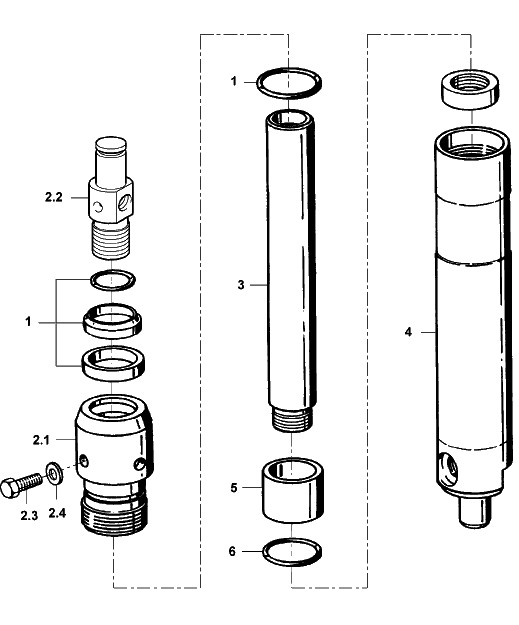 2.2
1
2.1
2.3
2.4
1
3
5
6
4